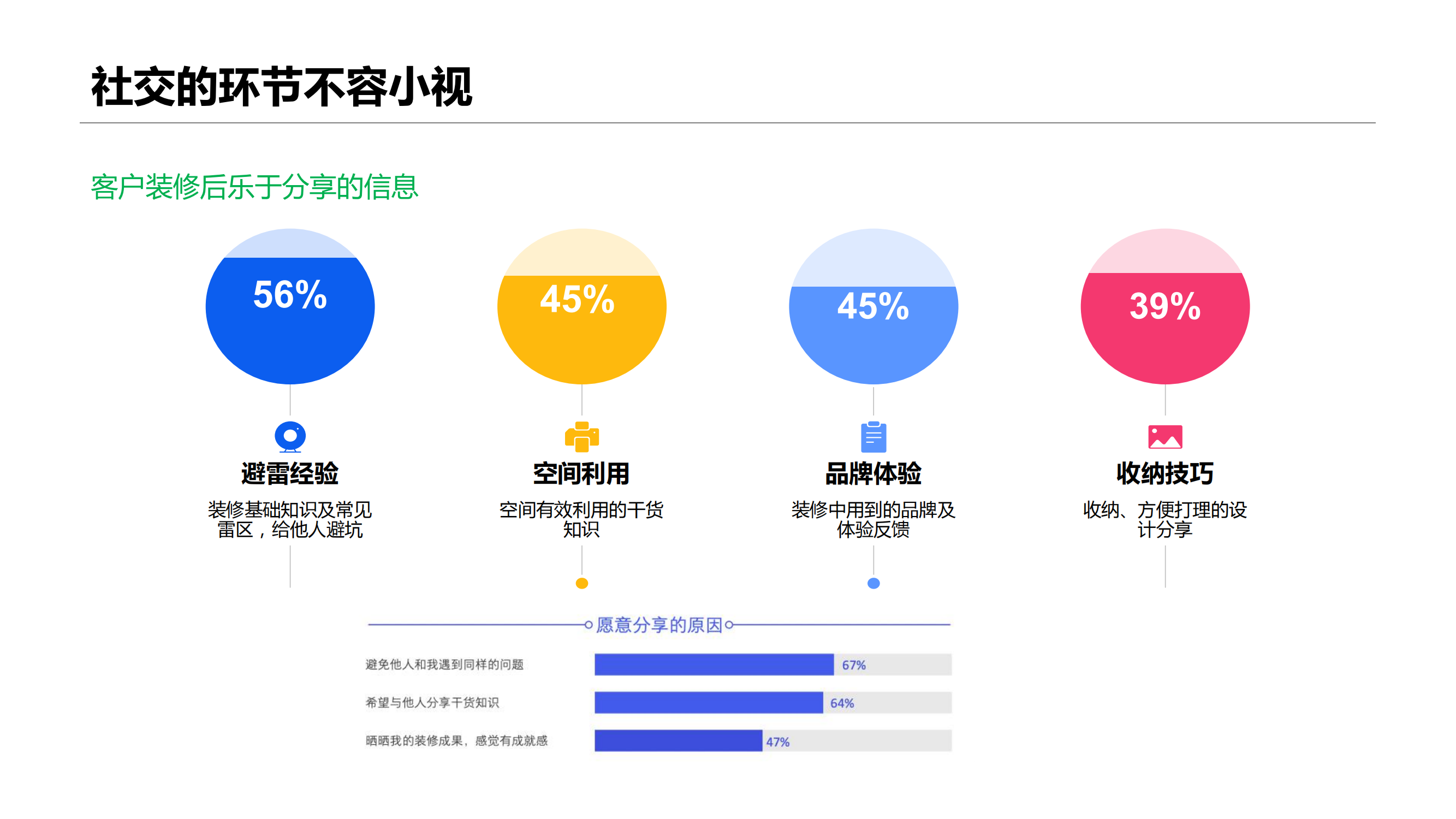 社交的环节不容小视

客户装修后乐于分享的信息

56%

避雷经验

装修基础知识及常见雷区，给他人避坑

45%

空间利用

空间有效利用的干货知识

45%

品牌体验

装修中用到的品牌及体验反馈

39%

收纳技巧

收纳、方便打理的设计分享

愿意分享的原因

避免他人和我遇到同样的问题 67%

希望与他人分享干货知识 64%

晒晒我的装修成果，感觉有成就感 47%